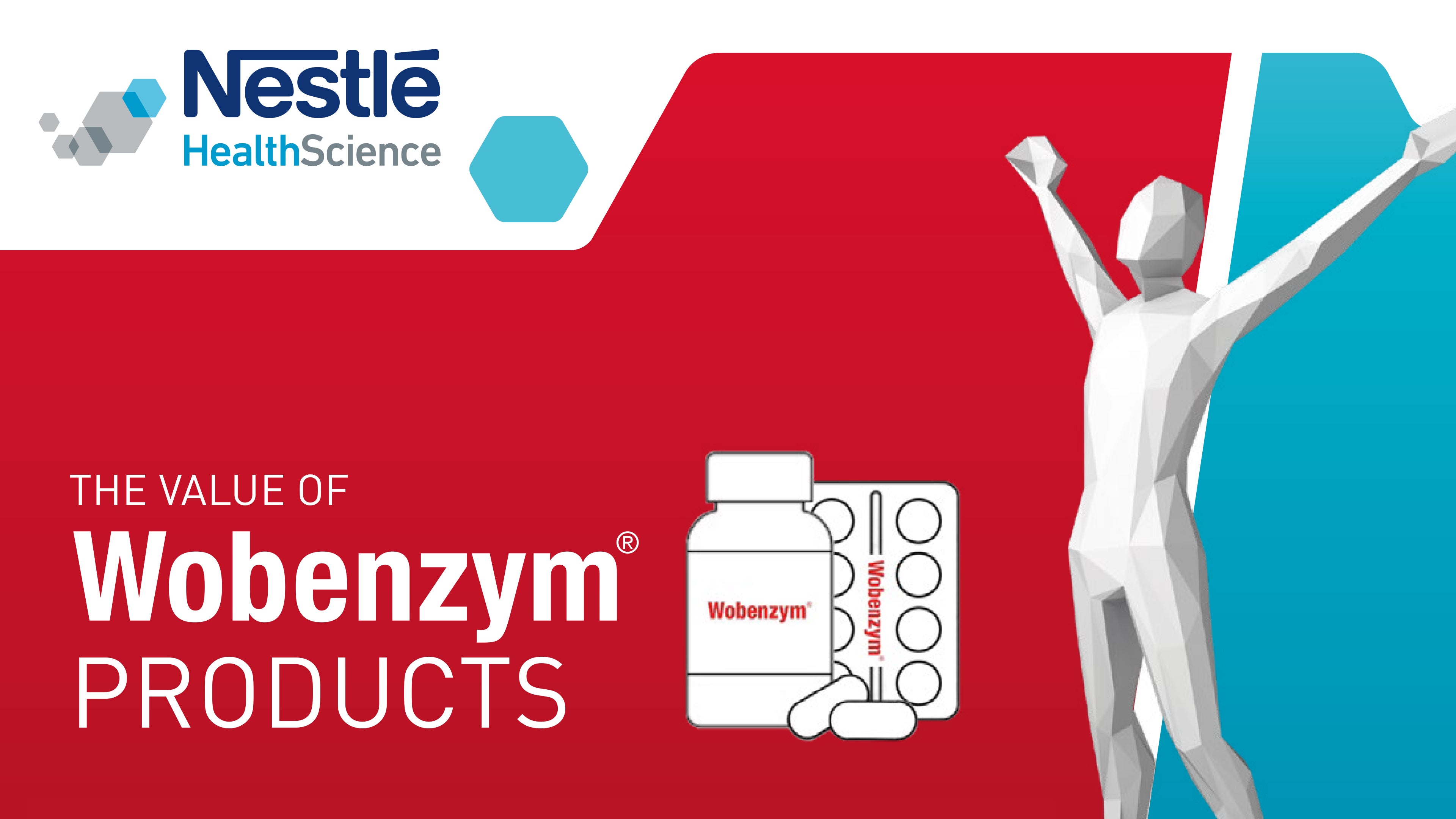 Nestlé
HealthScience

THE VALUE OF
Wobenzym®
PRODUCTS

Wobenzym®

Wobenzym®