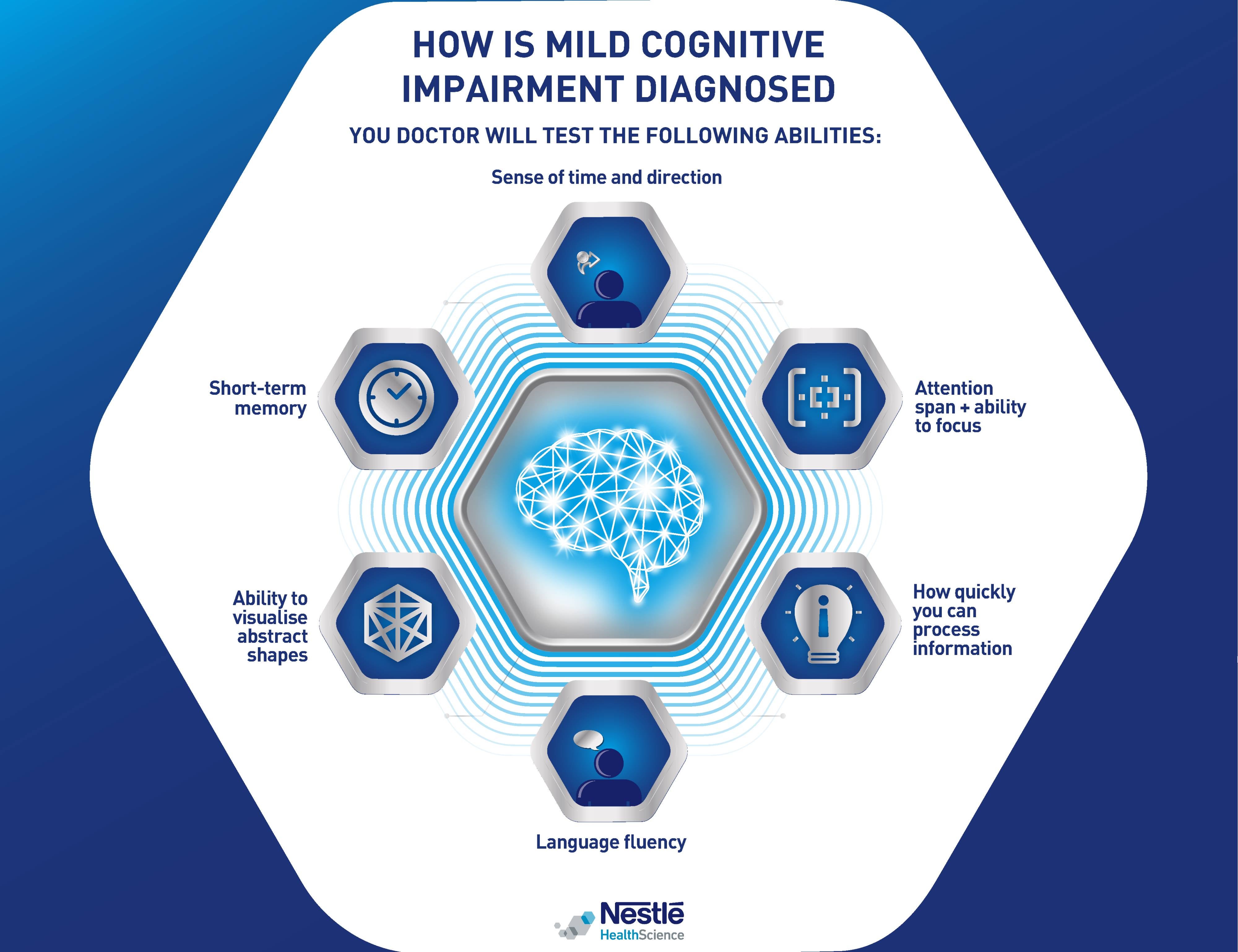 HOW IS MILD COGNITIVE IMPAIRMENT DIAGNOSED

YOU DOCTOR WILL TEST THE FOLLOWING ABILITIES:

Sense of time and direction

Short-term memory

Attention span + ability to focus

Ability to visualise abstract shapes

How quickly you can process information

Language fluency

Nestlé HealthScience